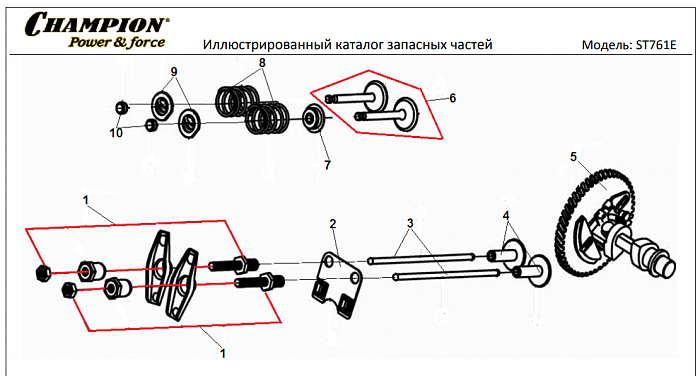 CHAMPION®
Power & force
Иллюстрированный каталог запасных частей
Модель: ST761E

9
8
6
10
7
5
1
2
3
4
1