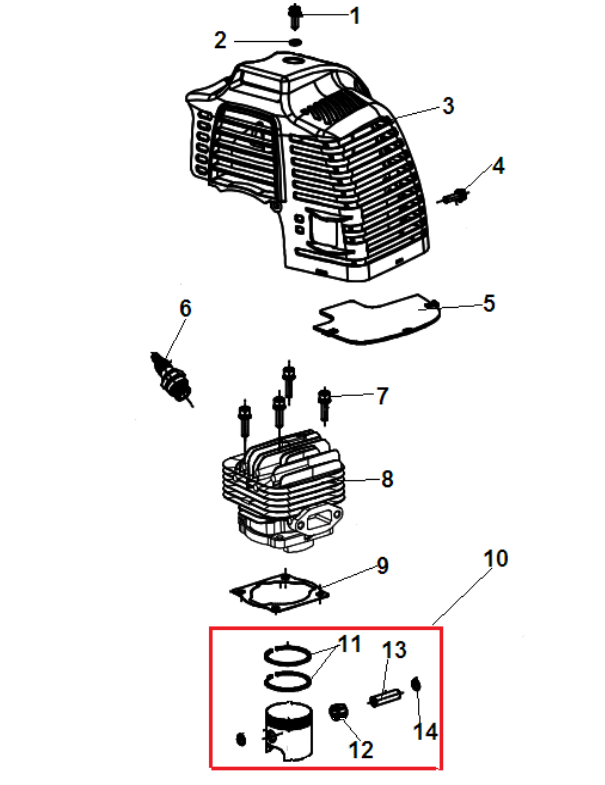 1
2
3
4
5
6
7
8
9
10
11
13
12
14