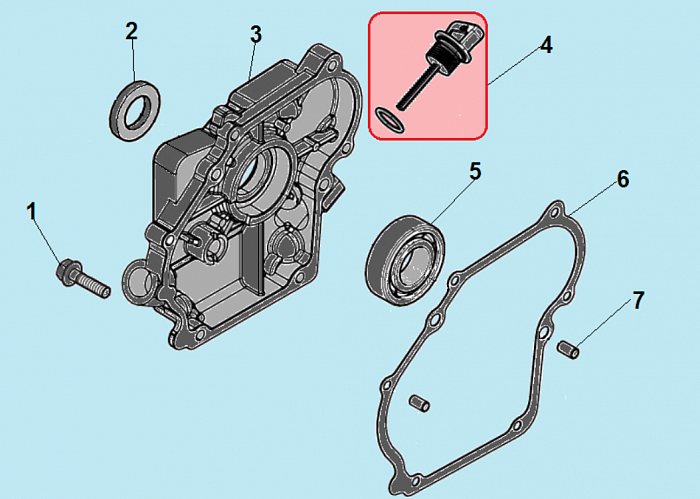 2
3
4
1
5
6
7